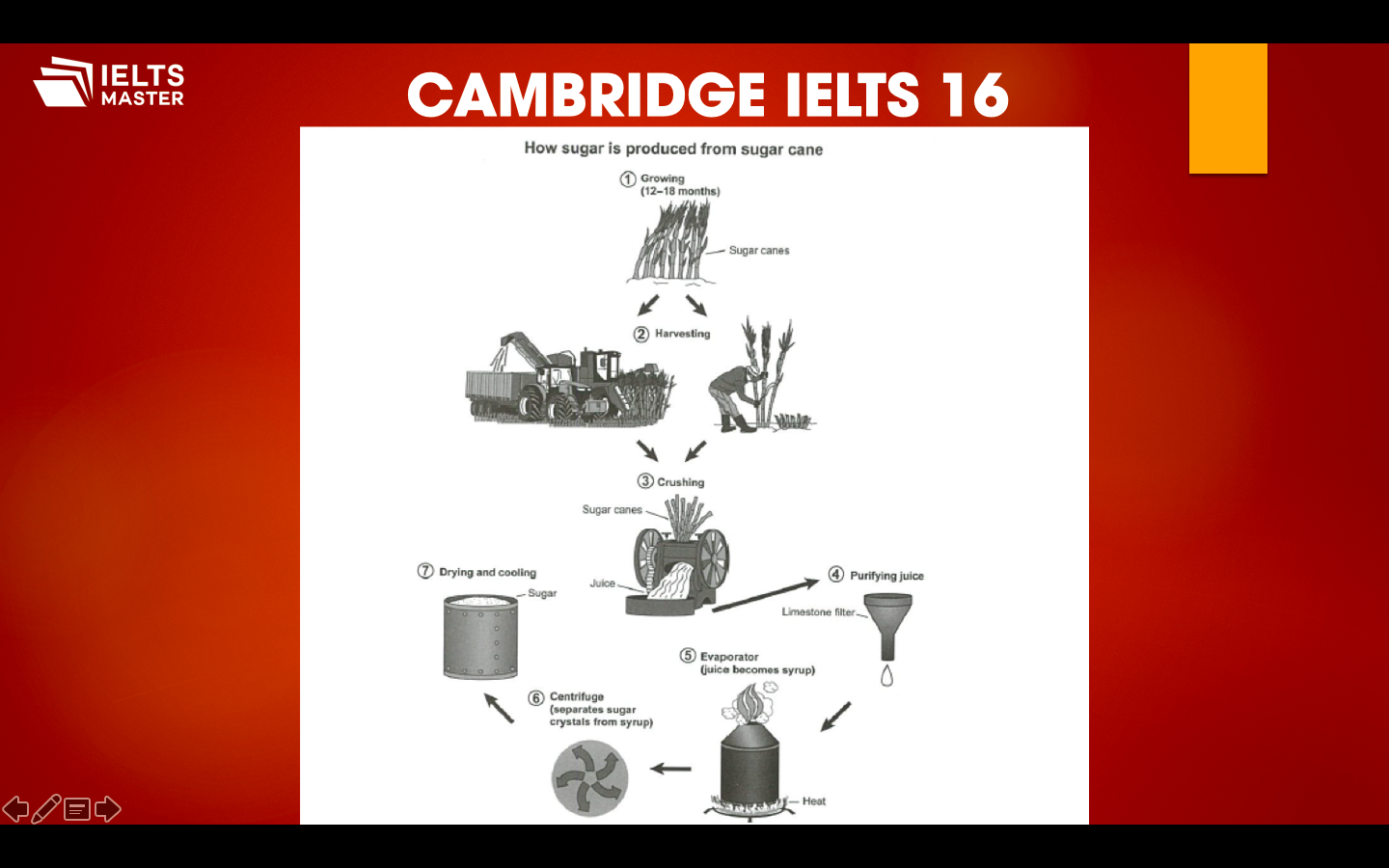 IELTS MASTER

CAMBRIDGE IELTS 16

How sugar is produced from sugar cane

① Growing (12–18 months)

Sugar canes

② Harvesting

③ Crushing

Sugar canes

Juice

④ Purifying juice

Limestone filter

⑤ Evaporator (juice becomes syrup)

Heat

⑥ Centrifuge (separates sugar crystals from syrup)

⑦ Drying and cooling

Sugar